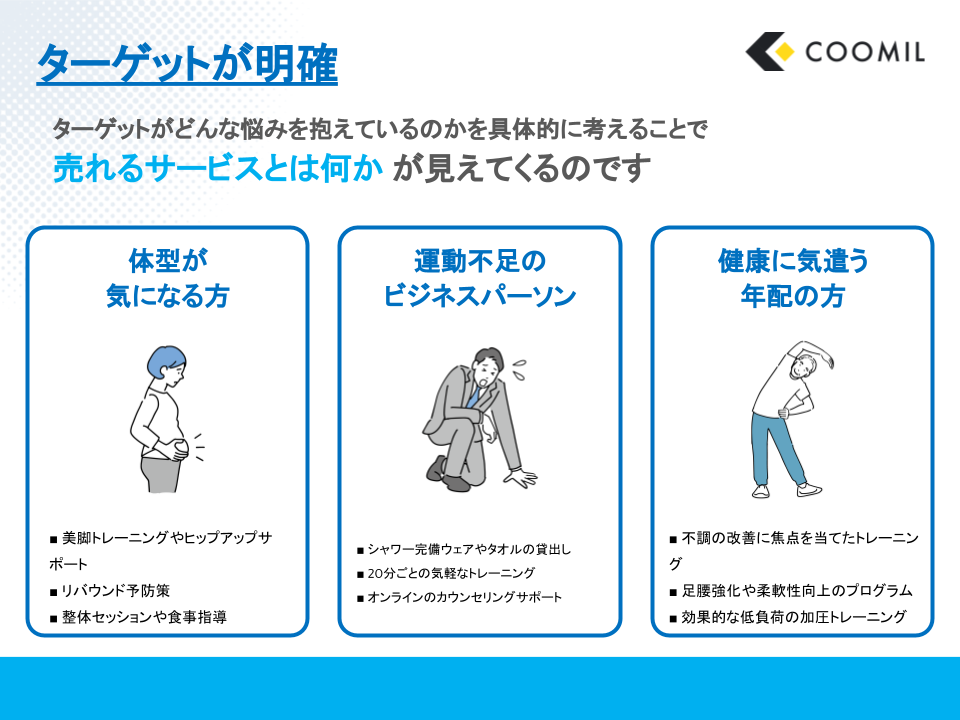 ターゲットが明確

COOMIL

ターゲットがどんな悩みを抱えているのかを具体的に考えることで
売れるサービスとは何か が見えてくるのです

体型が
気になる方

■ 美脚トレーニングやヒップアップサポート
■ リバウンド予防策
■ 整体セッションや食事指導

運動不足の
ビジネスパーソン

■ シャワー完備ウェアやタオルの貸出し
■ 20分ごとの気軽なトレーニング
■ オンラインのカウンセリングサポート

健康に気遣う
年配の方

■ 不調の改善に焦点を当てたトレーニング
■ 足腰強化や柔軟性向上のプログラム
■ 効果的な低負荷の加圧トレーニング